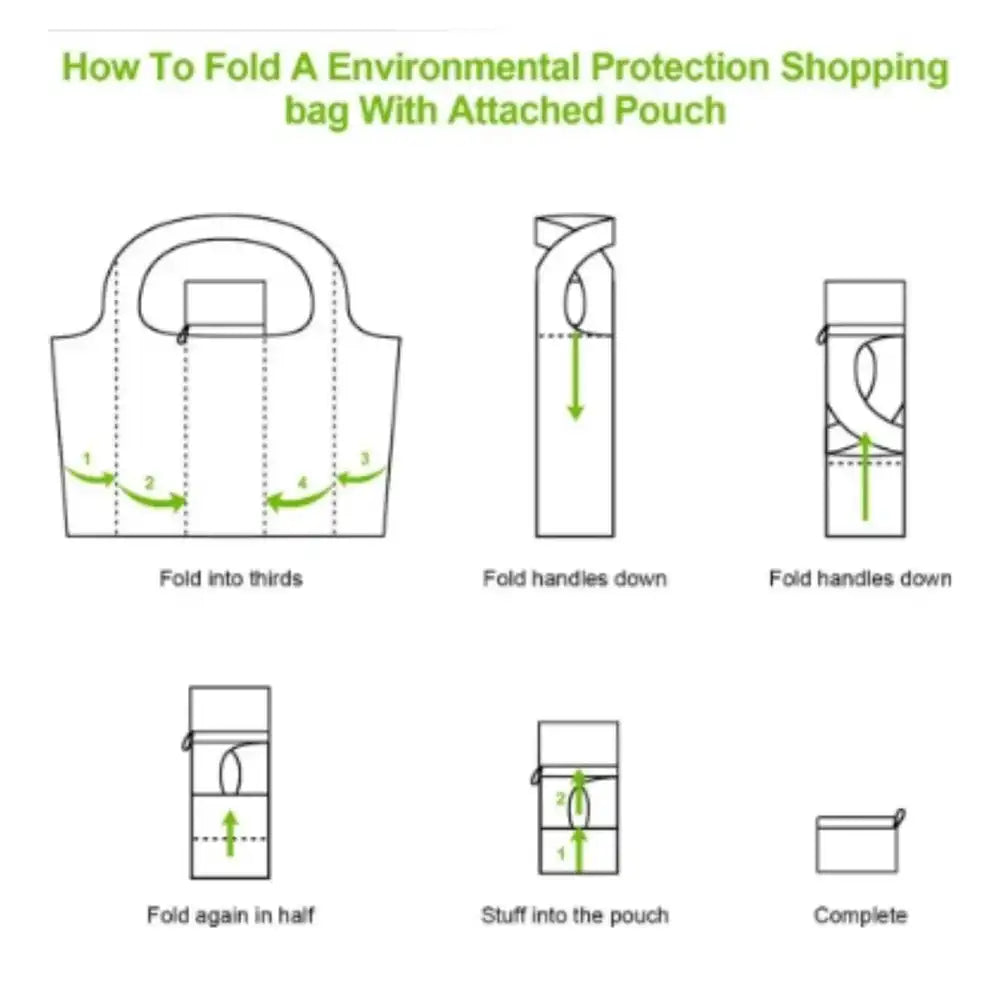 How To Fold A Environmental Protection Shopping bag With Attached Pouch

1
2
4
3

Fold into thirds

Fold handles down

Fold handles down

Fold again in half

2
1

Stuff into the pouch

Complete